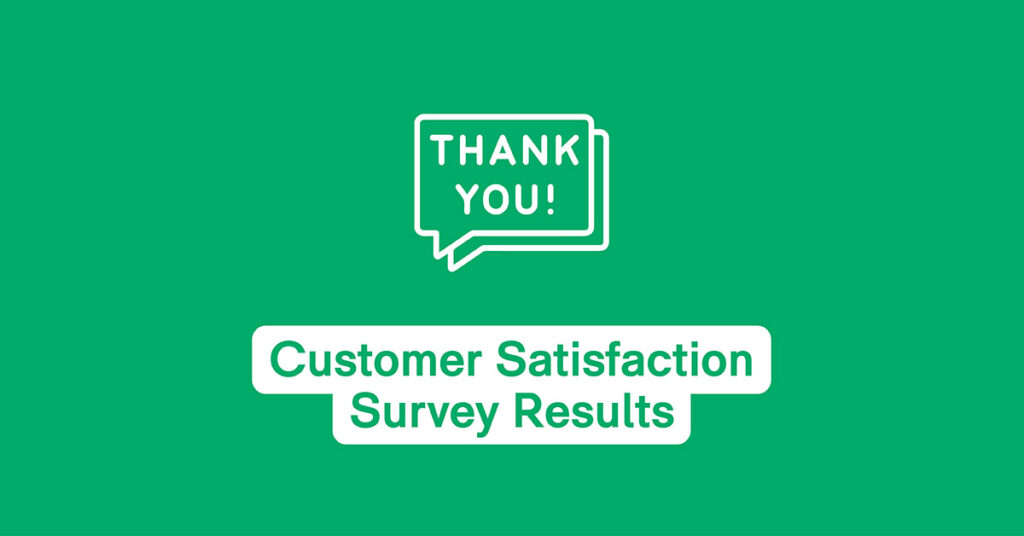 THANK YOU!

Customer Satisfaction Survey Results